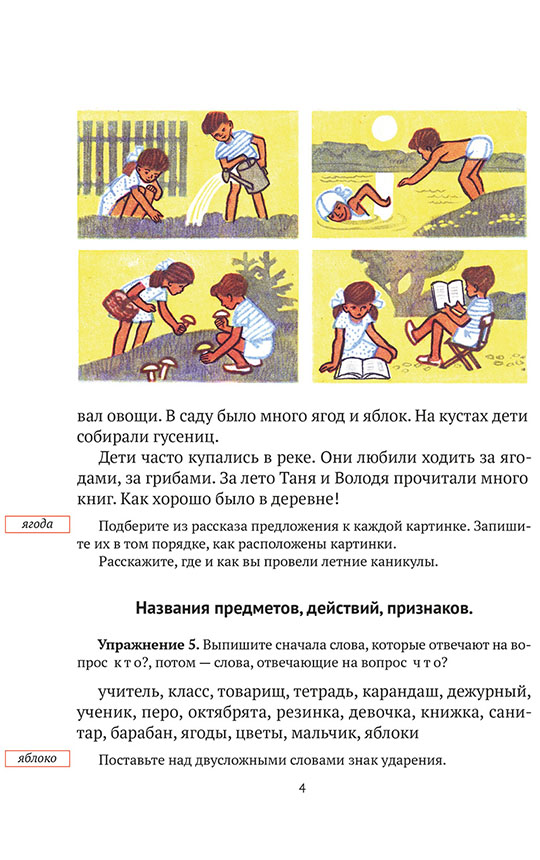 вал овощи. В саду было много ягод и яблок. На кустах дети собирали гусениц.

Дети часто купались в реке. Они любили ходить за ягодами, за грибами. За лето Таня и Володя прочитали много книг. Как хорошо было в деревне!

ягода

Подберите из рассказа предложения к каждой картинке. Запишите их в том порядке, как расположены картинки.

Расскажите, где и как вы провели летние каникулы.

Названия предметов, действий, признаков.

Упражнение 5. Выпишите сначала слова, которые отвечают на вопрос кто?, потом — слова, отвечающие на вопрос что?

учитель, класс, товарищ, тетрадь, карандаш, дежурный, ученик, перо, октябрята, резинка, девочка, книжка, санитар, барабан, ягоды, цветы, мальчик, яблоки

яблоко

Поставьте над двусложными словами знак ударения.

4